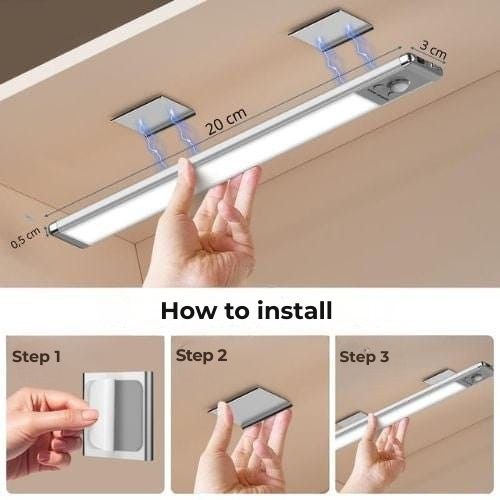 3 cm

20 cm

0,5 cm

How to install

Step 1

Step 2

Step 3