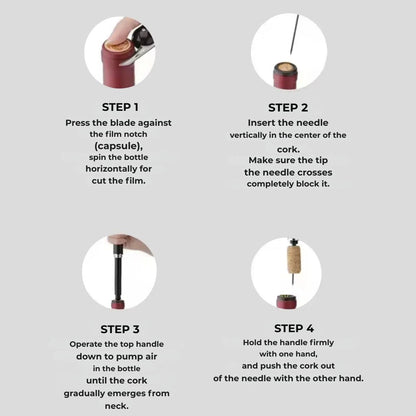 STEP 1
Press the blade against the film notch (capsule), spin the bottle horizontally for cut the film.

STEP 2
Insert the needle vertically in the center of the cork.
Make sure the tip the needle crosses completely block it.

STEP 3
Operate the top handle down to pump air in the bottle until the cork gradually emerges from neck.

STEP 4
Hold the handle firmly with one hand, and push the cork out of the needle with the other hand.