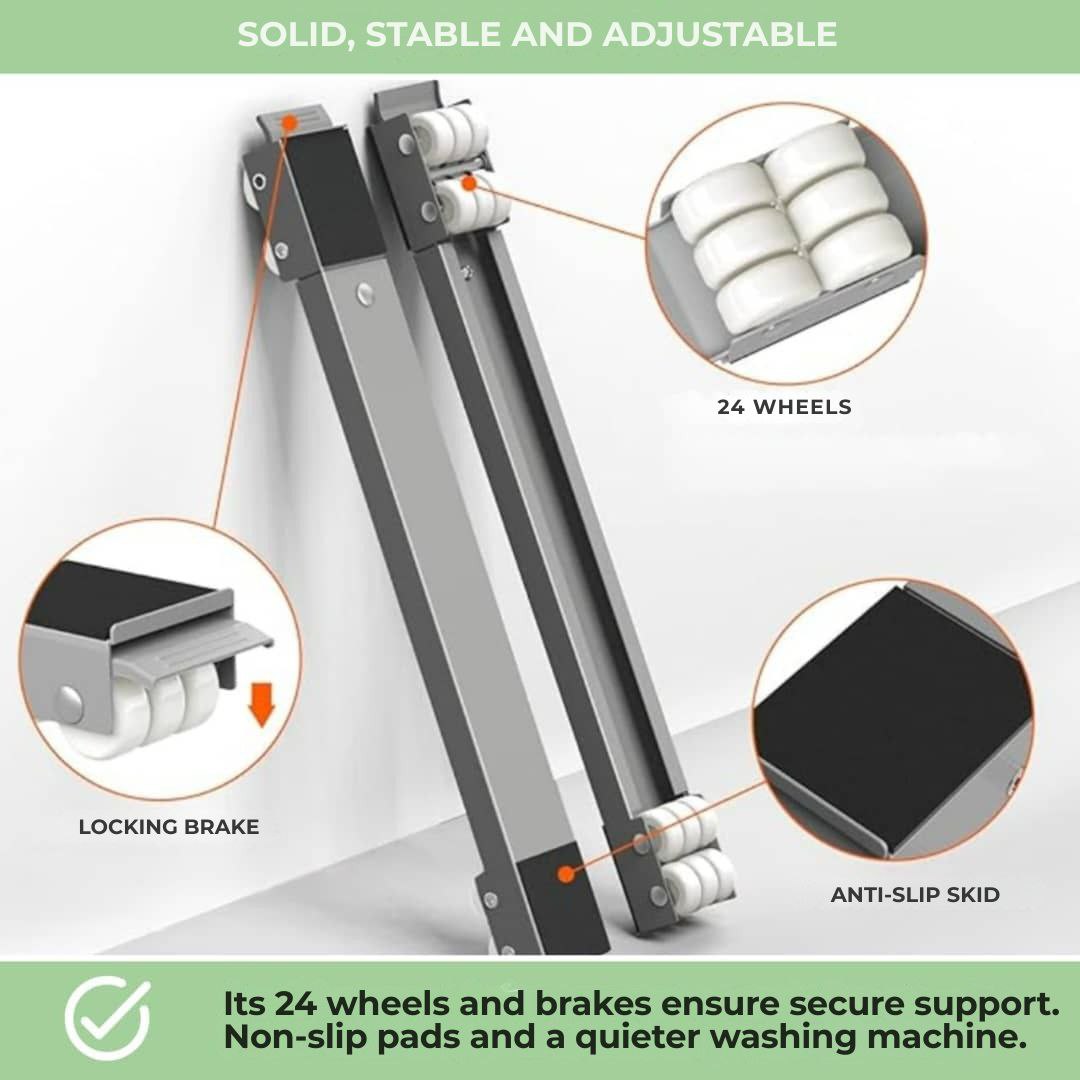 SOLID, STABLE AND ADJUSTABLE

24 WHEELS

LOCKING BRAKE

ANTI-SLIP SKID

Its 24 wheels and brakes ensure secure support. Non-slip pads and a quieter washing machine.