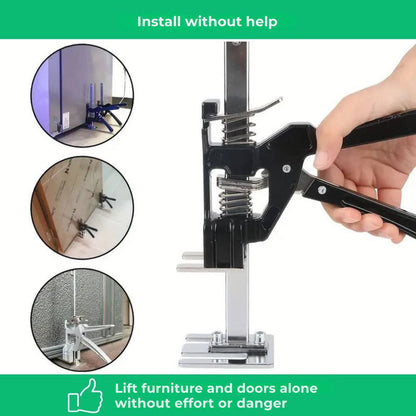 Install without help

Lift furniture and doors alone without effort or danger