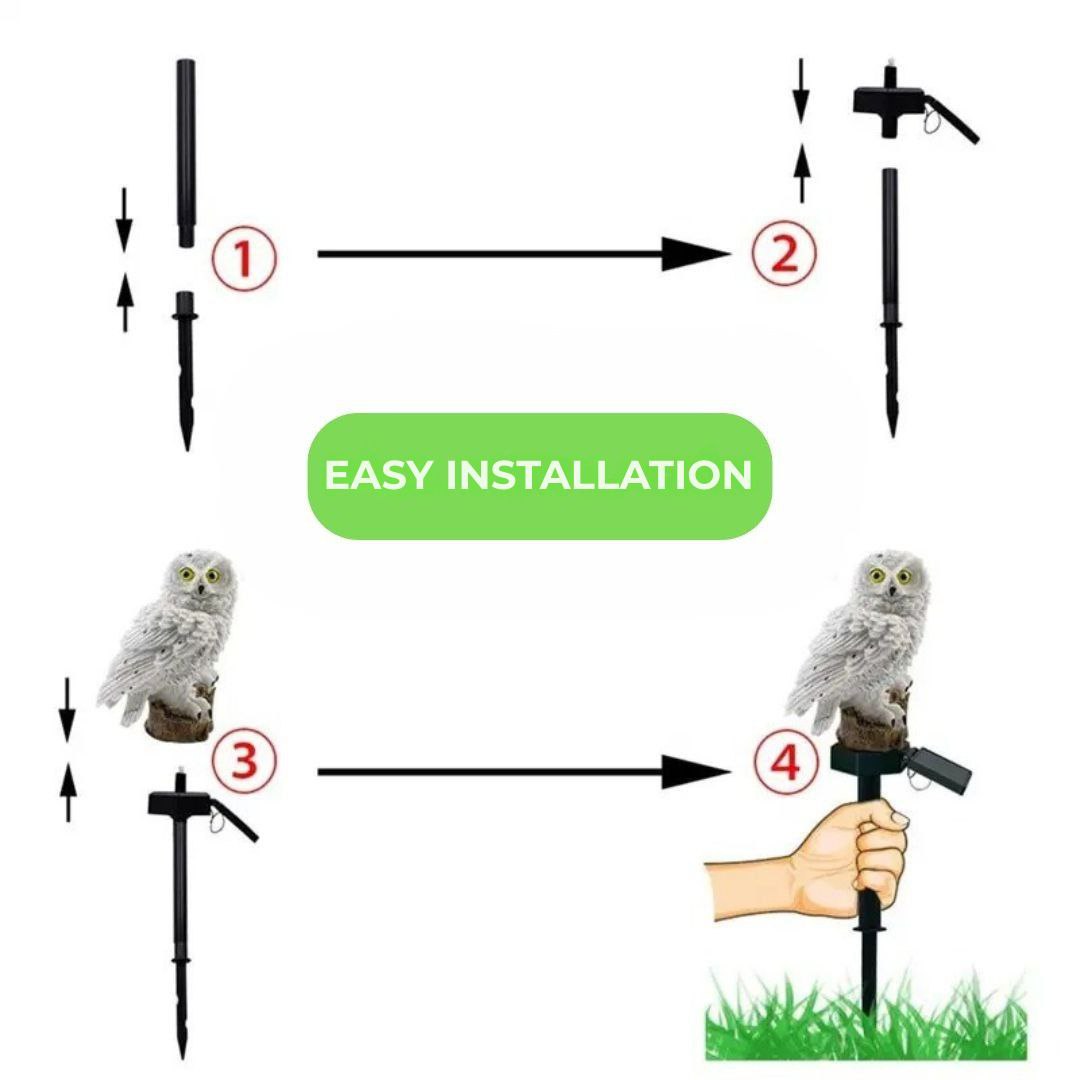 1

2

EASY INSTALLATION

3

4