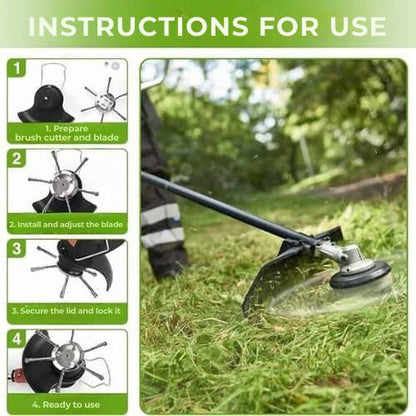 INSTRUCTIONS FOR USE

1

1. Prepare brush cutter and blade

2

2. Install and adjust the blade

3

3. Secure the lid and lock it

4

4. Ready to use