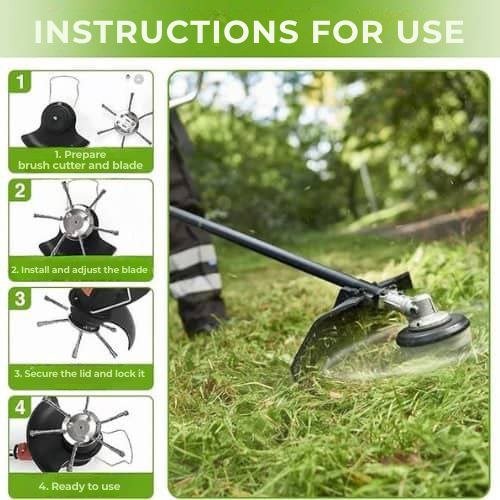 INSTRUCTIONS FOR USE

1

1. Prepare brush cutter and blade

2

2. Install and adjust the blade

3

3. Secure the lid and lock it

4

4. Ready to use