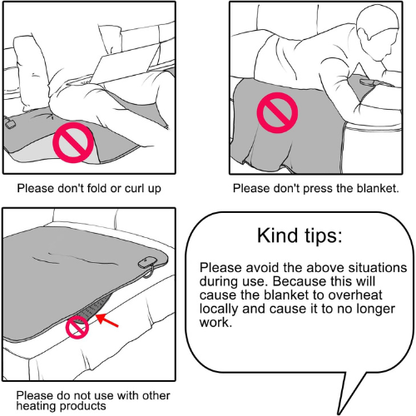 Please don't fold or curl up

Please don't press the blanket.

Please do not use with other heating products

Kind tips:

Please avoid the above situations during use. Because this will cause the blanket to overheat locally and cause it to no longer work.